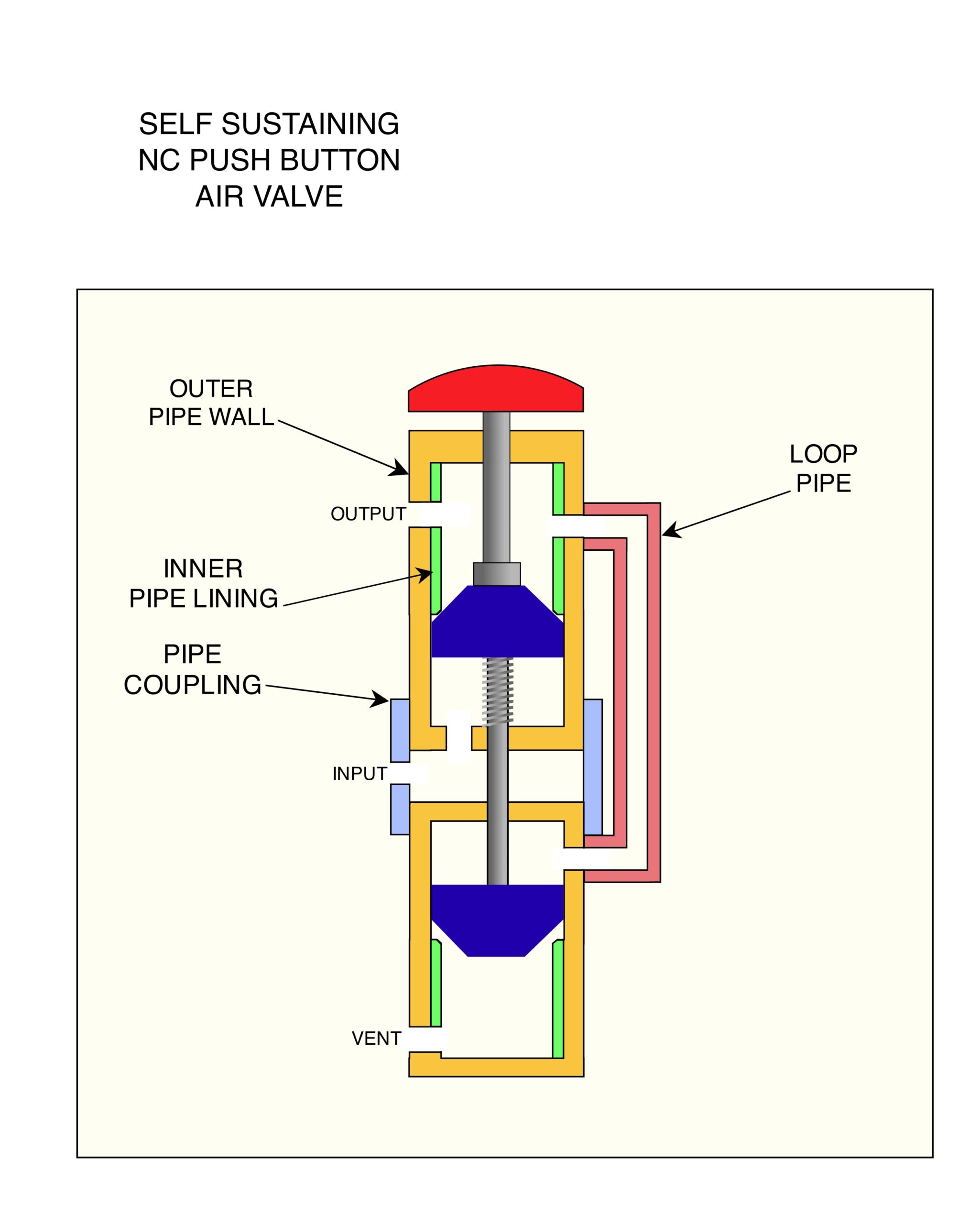 SELF SUSTAINING
NC PUSH BUTTON
AIR VALVE

OUTER
PIPE WALL

LOOP
PIPE

OUTPUT

INNER
PIPE LINING

PIPE
COUPLING

INPUT

VENT